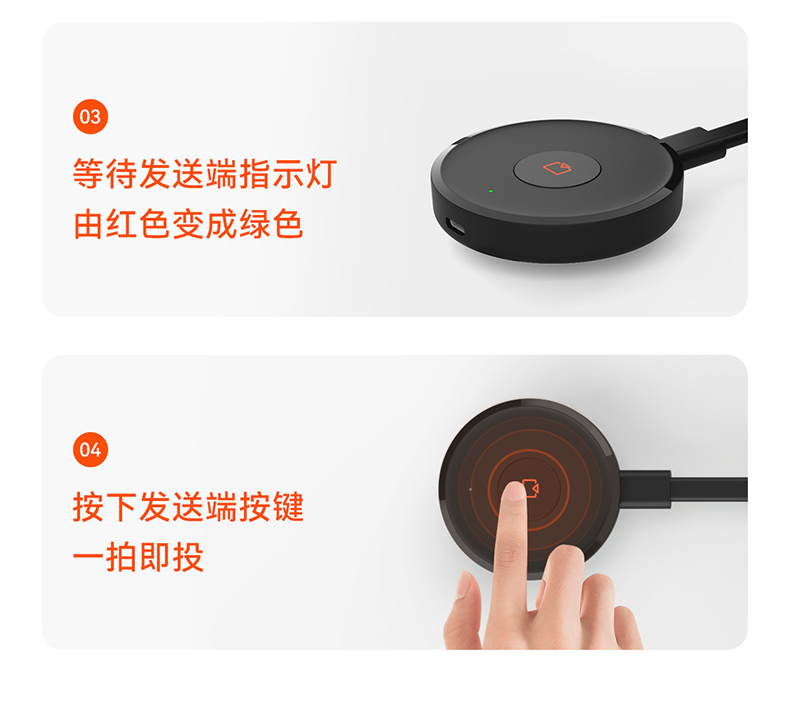 03

等待发送端指示灯
由红色变成绿色

04

按下发送端按键
一拍即投